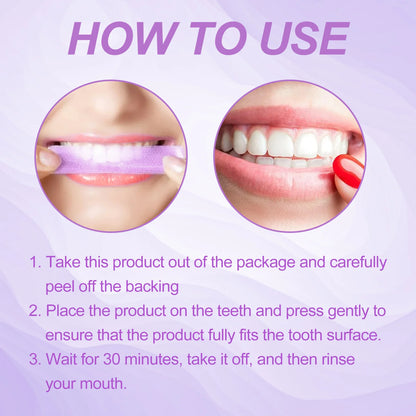 HOW TO USE

1. Take this product out of the package and carefully peel off the backing

2. Place the product on the teeth and press gently to ensure that the product fully fits the tooth surface.

3. Wait for 30 minutes, take it off, and then rinse your mouth.